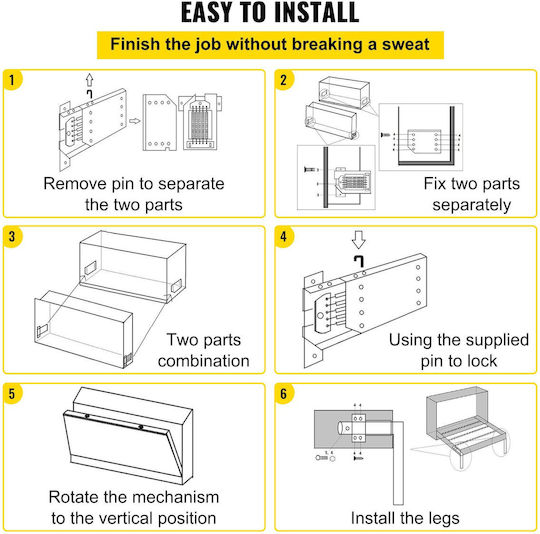 EASY TO INSTALL

Finish the job without breaking a sweat

1

Remove pin to separate the two parts

2

Fix two parts separately

3

Two parts combination

4

Using the supplied pin to lock

5

Rotate the mechanism to the vertical position

6

Install the legs