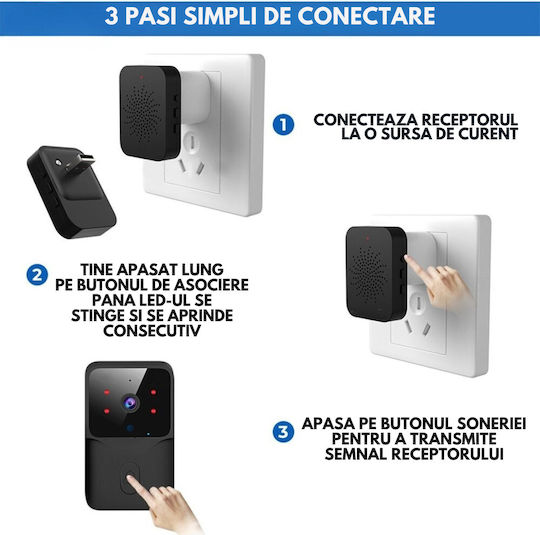 3 PASI SIMPLI DE CONECTARE

1 CONECTEAZA RECEPTORUL LA O SURSA DE CURENT

2 TINE APASAT LUNG PE BUTONUL DE ASOCIERE PANA LED-UL SE STINGE SI SE APRINDE CONSECUTIV

3 APASA PE BUTONUL SONERIEI PENTRU A TRANSMITE SEMNAL RECEPTORULUI