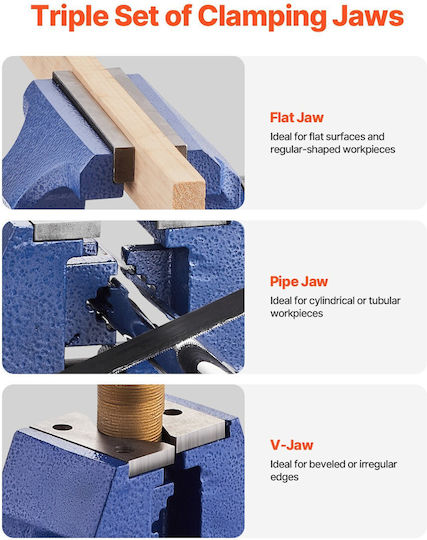 Triple Set of Clamping Jaws

Flat Jaw
Ideal for flat surfaces and regular-shaped workpieces

Pipe Jaw
Ideal for cylindrical or tubular workpieces

V-Jaw
Ideal for beveled or irregular edges