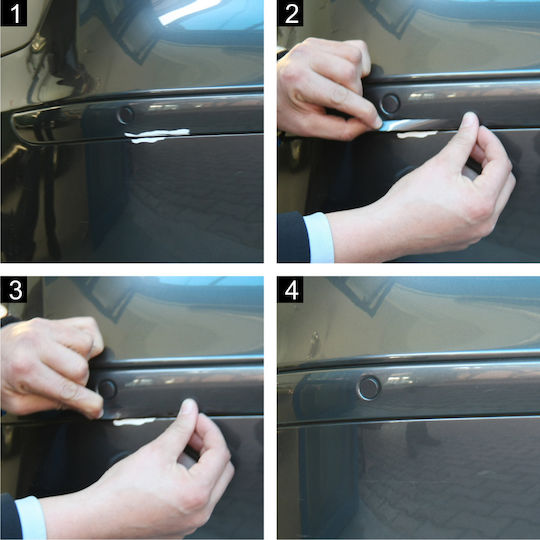 1

2

3

4