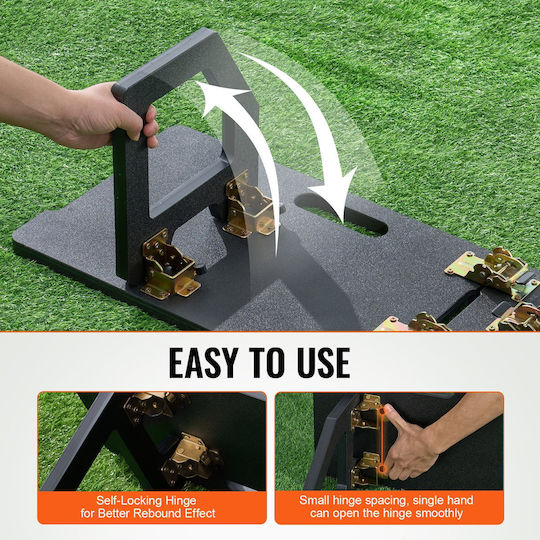 EASY TO USE

Self-Locking Hinge for Better Rebound Effect

Small hinge spacing, single hand can open the hinge smoothly