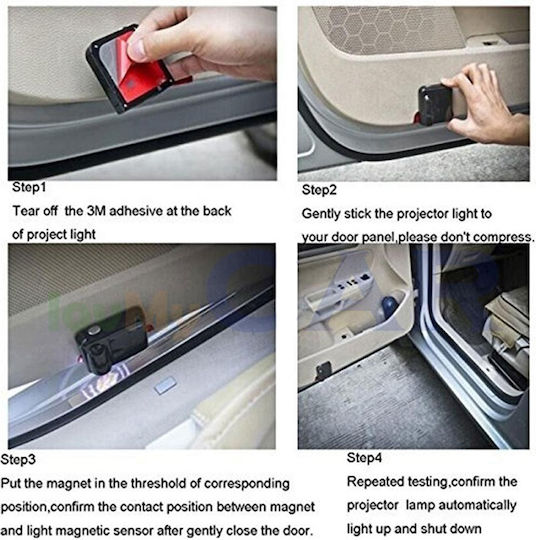 Step1
Tear off the 3M adhesive at the back of project light

Step2
Gently stick the projector light to your door panel,please don't compress.

Step3
Put the magnet in the threshold of corresponding position,confirm the contact position between magnet and light magnetic sensor after gently close the door.

Step4
Repeated testing,confirm the projector lamp automatically light up and shut down