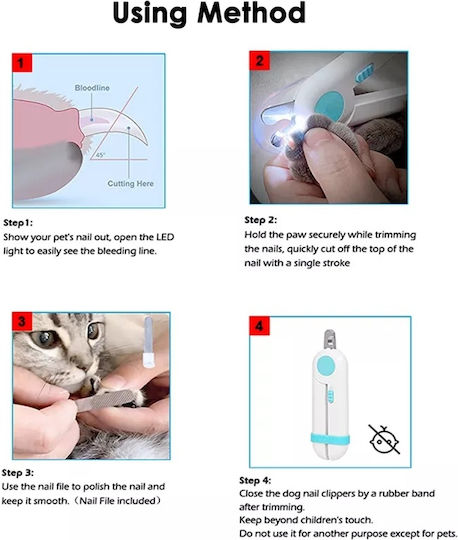 Using Method

1

Bloodline

45°

Cutting Here

Step1:
Show your pet's nail out, open the LED light to easily see the bleeding line.

2

Step 2:
Hold the paw securely while trimming the nails, quickly cut off the top of the nail with a single stroke

3

Step 3:
Use the nail file to polish the nail and keep it smooth.（Nail File included）

4

Step 4:
Close the dog nail clippers by a rubber band after trimming.
Keep beyond children's touch.
Do not use it for another purpose except for pets.