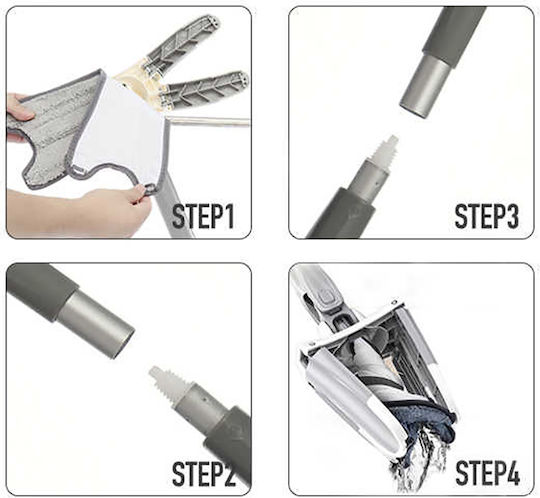 STEP1

STEP3

STEP2

STEP4