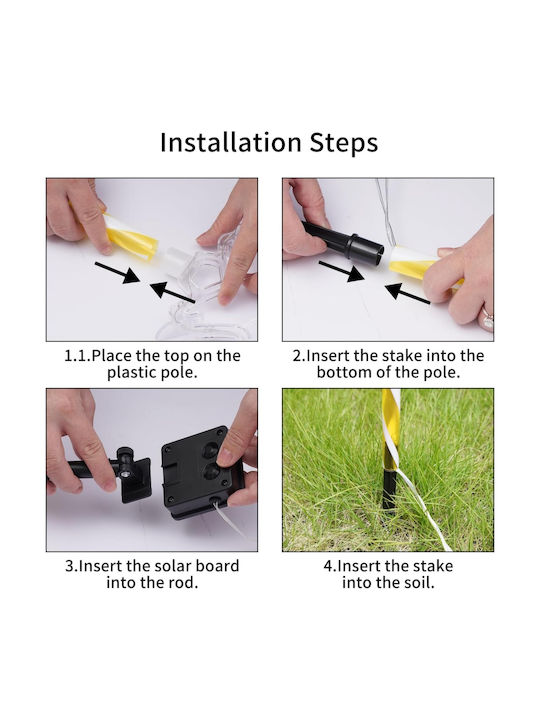 Installation Steps

1.1.Place the top on the plastic pole.

2.Insert the stake into the bottom of the pole.

3.Insert the solar board into the rod.

4.Insert the stake into the soil.