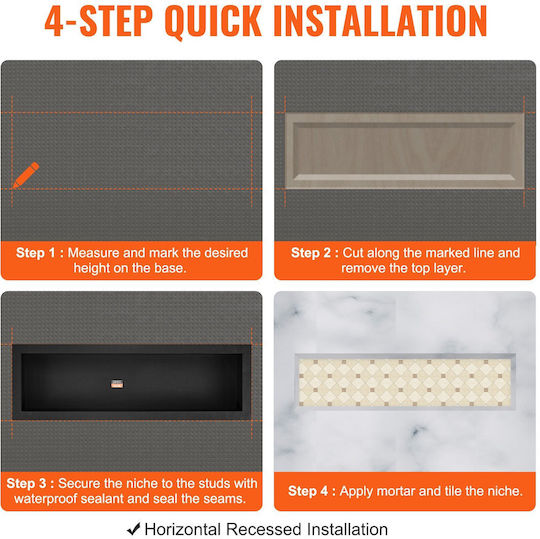 4-STEP QUICK INSTALLATION

Step 1 : Measure and mark the desired height on the base.

Step 2 : Cut along the marked line and remove the top layer.

Step 3 : Secure the niche to the studs with waterproof sealant and seal the seams.

Step 4 : Apply mortar and tile the niche.

✔ Horizontal Recessed Installation