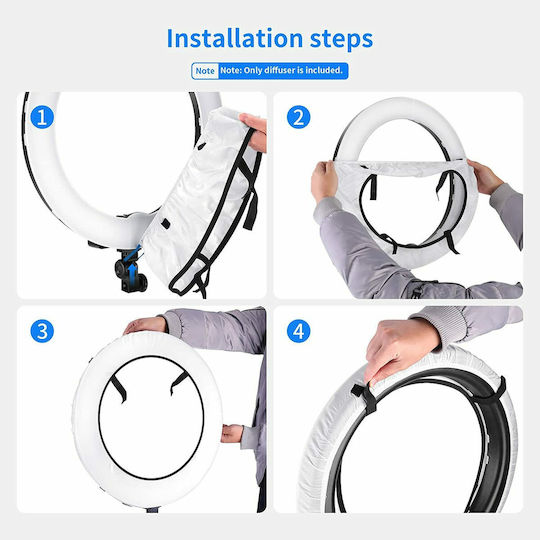 Installation steps

Note Note: Only diffuser is included.

1

2

3

4