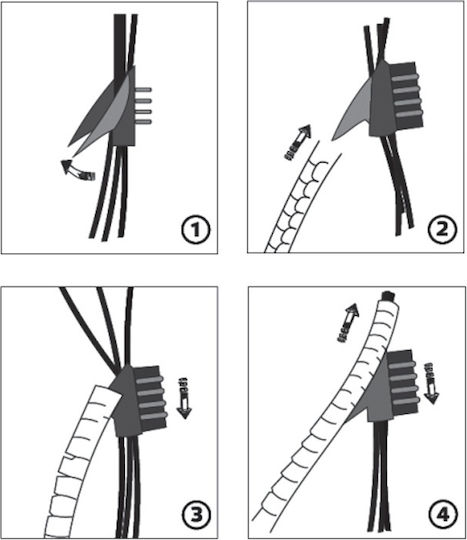 1

2

3

4