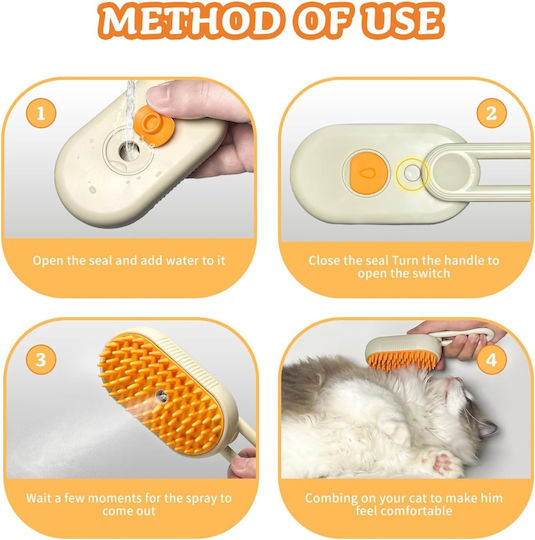 METHOD OF USE

1

Open the seal and add water to it

2

Close the seal Turn the handle to open the switch

3

Wait a few moments for the spray to come out

4

Combing on your cat to make him feel comfortable