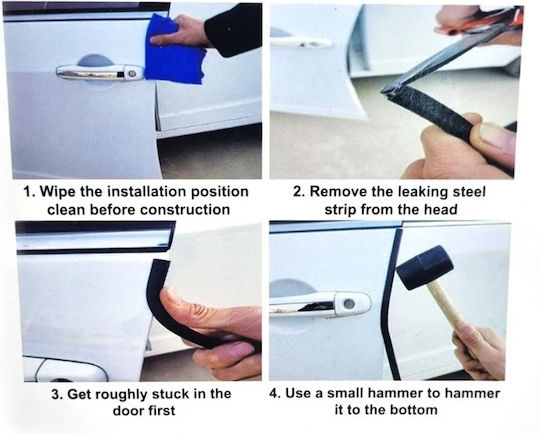 1. Wipe the installation position clean before construction

2. Remove the leaking steel strip from the head

3. Get roughly stuck in the door first

4. Use a small hammer to hammer it to the bottom