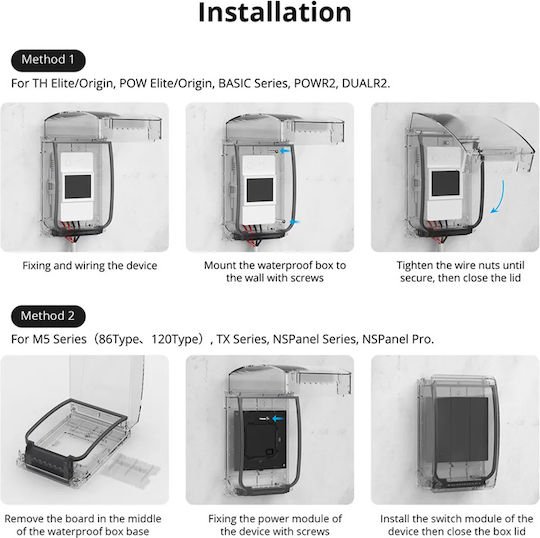 Installation

Method 1

For TH Elite/Origin, POW Elite/Origin, BASIC Series, POWR2, DUALR2.

Fixing and wiring the device

Mount the waterproof box to the wall with screws

Tighten the wire nuts until secure, then close the lid

Method 2

For M5 Series（86Type、120Type）, TX Series, NSPanel Series, NSPanel Pro.

Remove the board in the middle of the waterproof box base

Fixing the power module of the device with screws

Install the switch module of the device then close the box lid