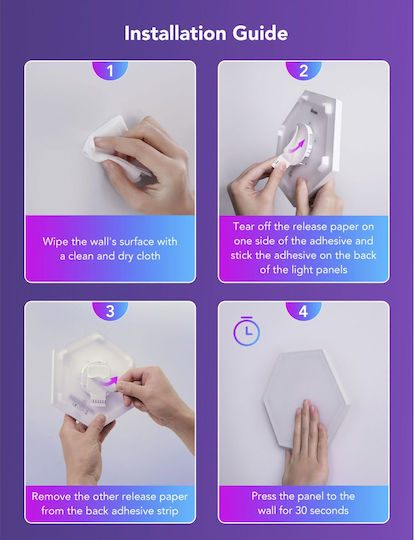 Installation Guide

1

Wipe the wall's surface with a clean and dry cloth

2

Tear off the release paper on one side of the adhesive and stick the adhesive on the back of the light panels

3

Remove the other release paper from the back adhesive strip

4

Press the panel to the wall for 30 seconds