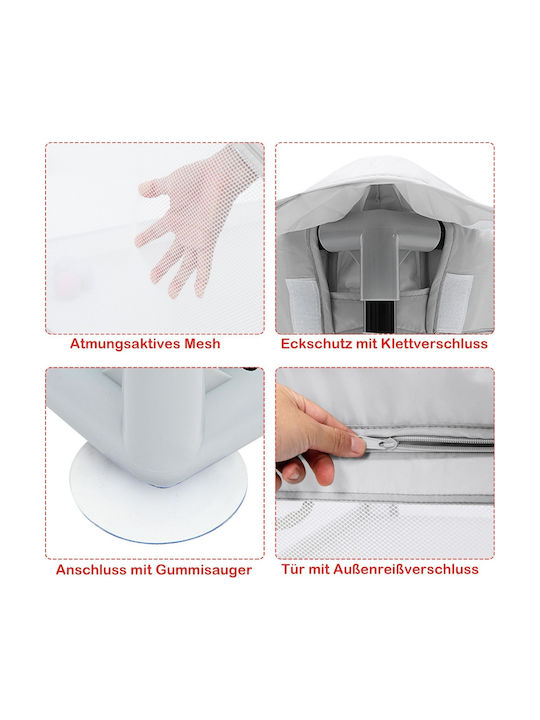 Atmungsaktives Mesh

Eckschutz mit Klettverschluss

Anschluss mit Gummisauger

Tür mit Außenreißverschluss