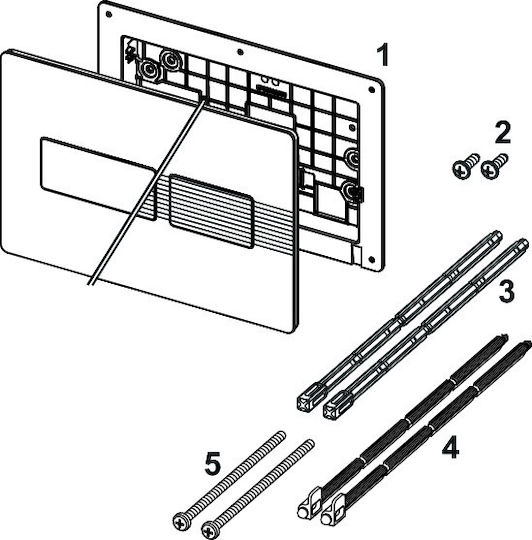 1
2
3
4
5