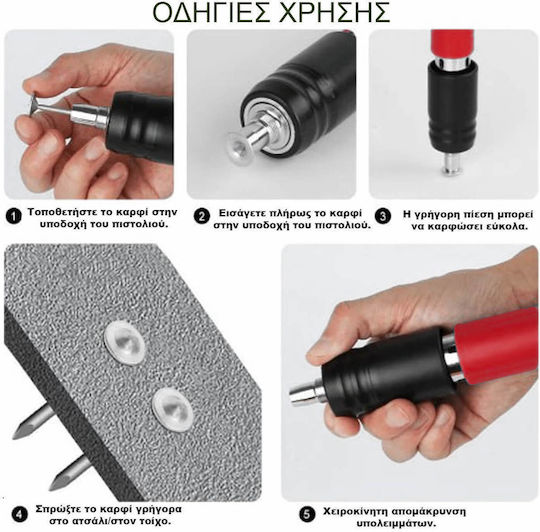 ΟΔΗΓΙΕΣ ΧΡΗΣΗΣ

1 Τοποθετήστε το καρφί στην υποδοχή του πιστολιού.

2 Εισάγετε πλήρως το καρφί στην υποδοχή του πιστολιού.

3 Η γρήγορη πίεση μπορεί να καρφώσει εύκολα.

4 Σπρώξτε το καρφί γρήγορα στο ατσάλι/στον τοίχο.

5 Χειροκίνητη απομάκρυνση υπολειμμάτων.