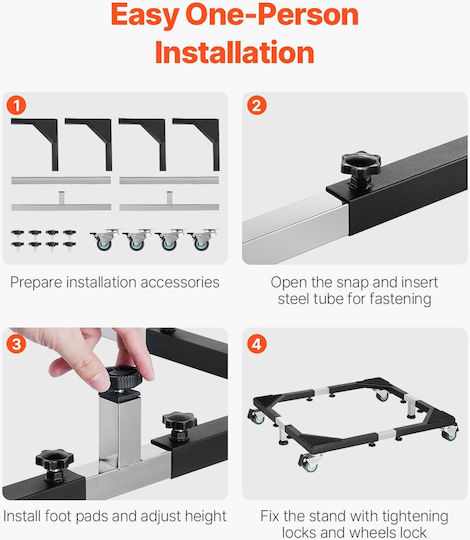 Easy One-Person Installation

1

Prepare installation accessories

2

Open the snap and insert steel tube for fastening

3

Install foot pads and adjust height

4

Fix the stand with tightening locks and wheels lock