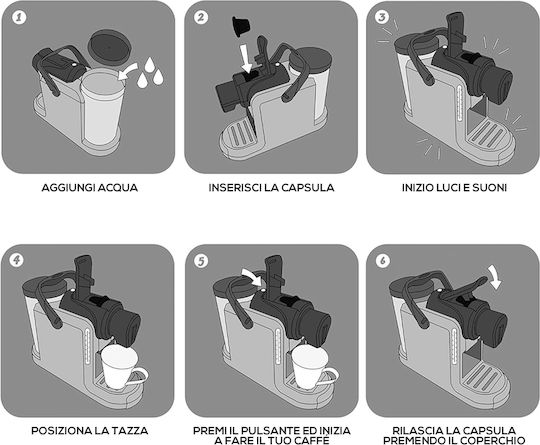 1

AGGIUNGI ACQUA

2

INSERISCI LA CAPSULA

3

INIZIO LUCI E SUONI

4

POSIZIONA LA TAZZA

5

PREMI IL PULSANTE ED INIZIA A FARE IL TUO CAFFÈ

6

RILASCIA LA CAPSULA PREMENDO IL COPERCHIO