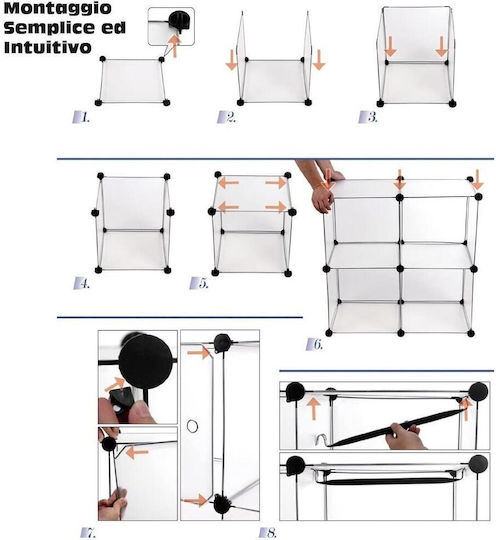 Montaggio Semplice ed Intuitivo

1.

2.

3.

4.

5.

6.

7.

8.