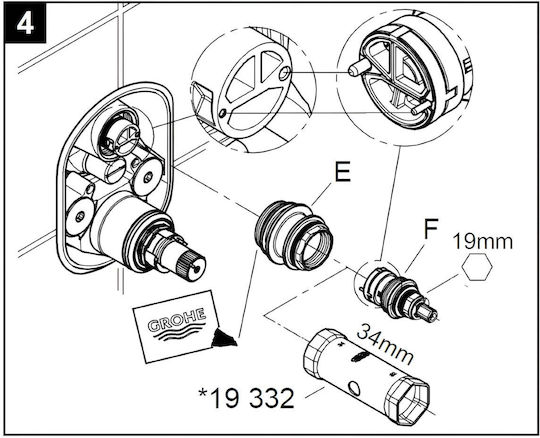 4

E

F

19mm

GROHE

34mm

*19 332