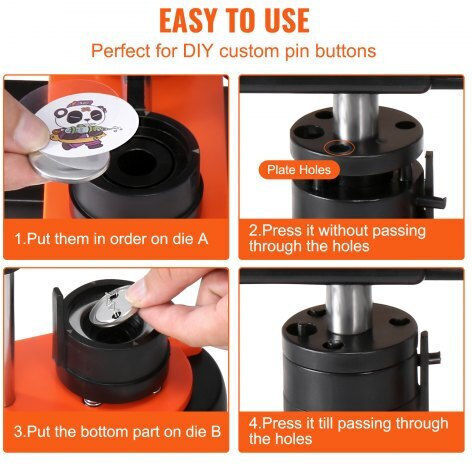 EASY TO USE
Perfect for DIY custom pin buttons

1.Put them in order on die A

Plate Holes

2.Press it without passing through the holes

3.Put the bottom part on die B

4.Press it till passing through the holes