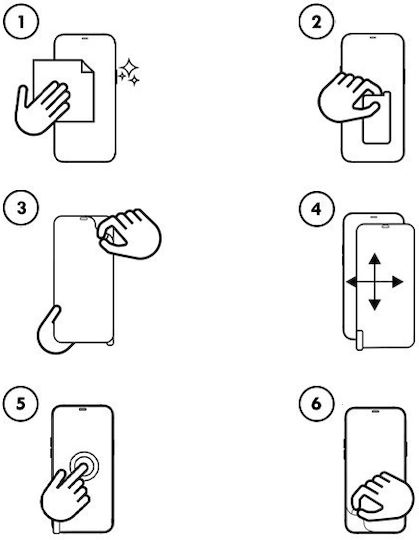 1
2
3
4
5
6