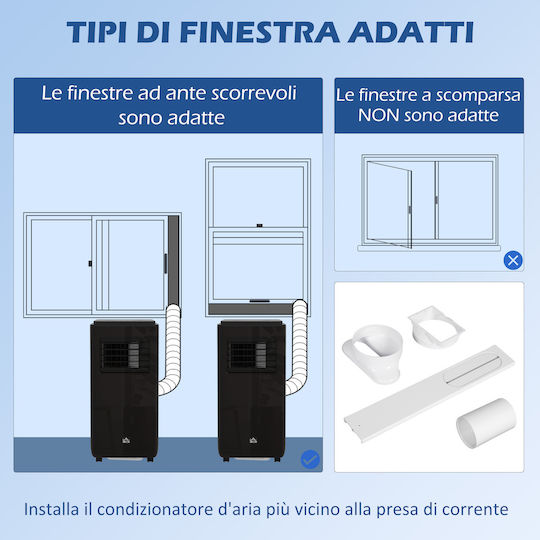 TIPI DI FINESTRA ADATTI

Le finestre ad ante scorrevoli sono adatte

Le finestre a scomparsa NON sono adatte

Installa il condizionatore d'aria più vicino alla presa di corrente