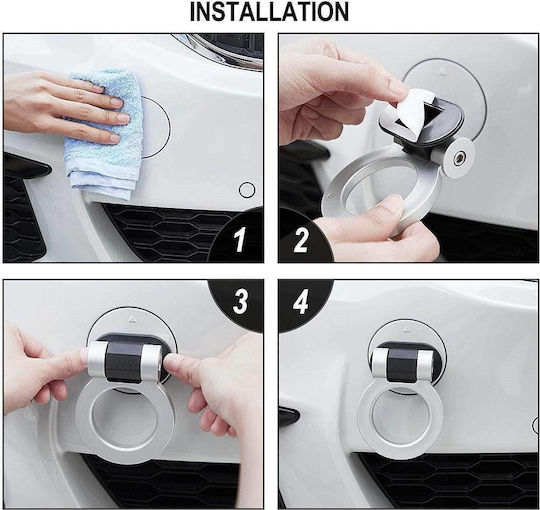 INSTALLATION

1

2

3

4