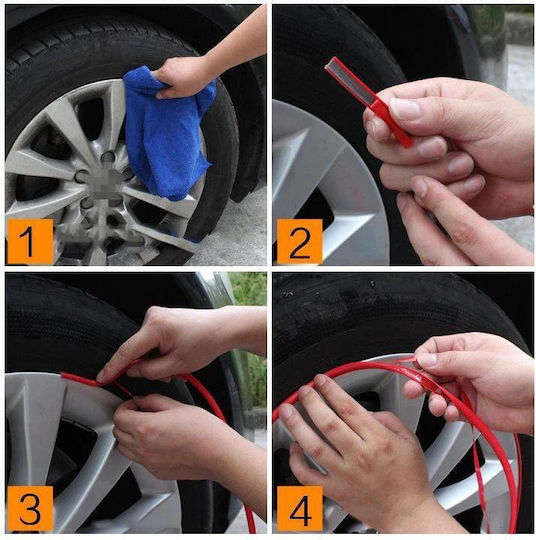 1

2

3

4