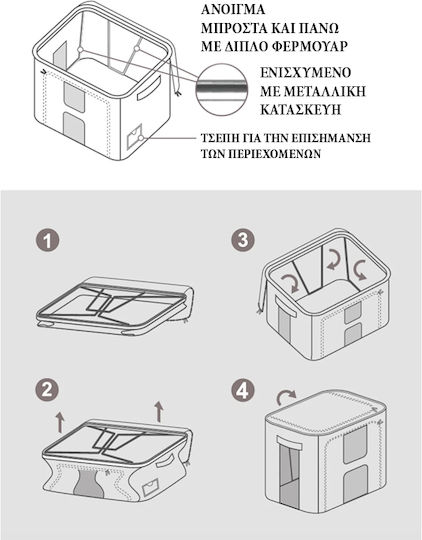 ΑΝΟΙΓΜΑ
ΜΠΡΟΣΤΑ ΚΑΙ ΠΑΝΩ
ΜΕ ΔΙΠΛΟ ΦΕΡΜΟΥΑΡ

ΕΝΙΣΧΥΜΕΝΟ
ΜΕ ΜΕΤΑΛΛΙΚΗ
ΚΑΤΑΣΚΕΥΗ

ΤΣΕΠΗ ΓΙΑ ΤΗΝ ΕΠΙΣΗΜΑΝΣΗ
ΤΩΝ ΠΕΡΙΕΧΟΜΕΝΩΝ

1

3

2

4