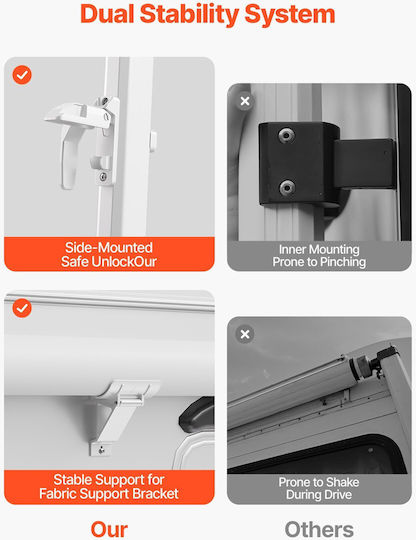 Dual Stability System

Side-Mounted
Safe UnlockOur

Inner Mounting
Prone to Pinching

Stable Support for
Fabric Support Bracket

Prone to Shake
During Drive

Our

Others