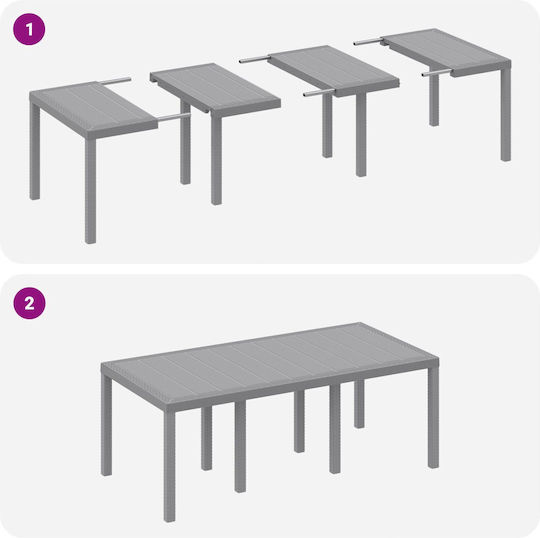 1

2