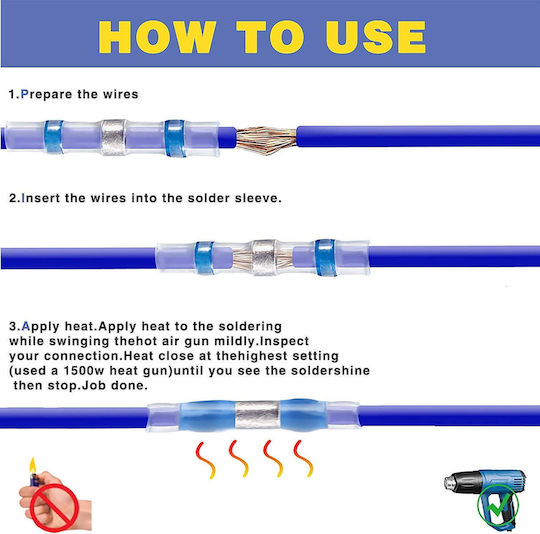 HOW TO USE

1.Prepare the wires

2.Insert the wires into the solder sleeve.

3.Apply heat.Apply heat to the soldering while swinging thehot air gun mildly.Inspect your connection.Heat close at thehighest setting (used a 1500w heat gun)until you see the soldershine then stop.Job done.