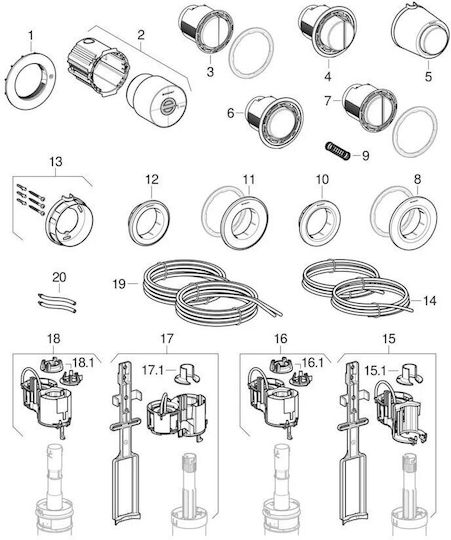 1
2
3
4
5
6
7
9
13
12
11
10
8
20
19
14
18
18.1
17
17.1
16
16.1
15
15.1