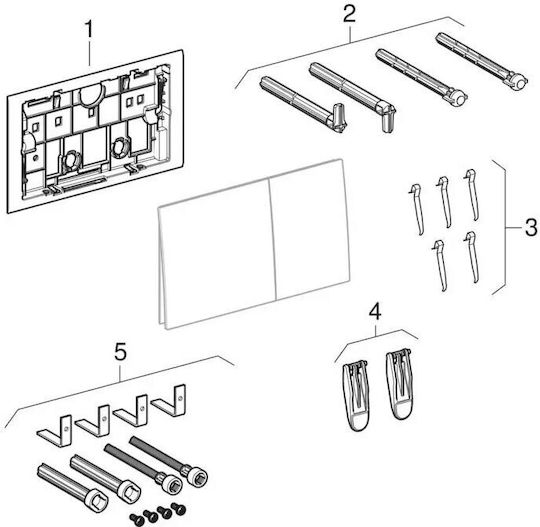 1
2
3
4
5