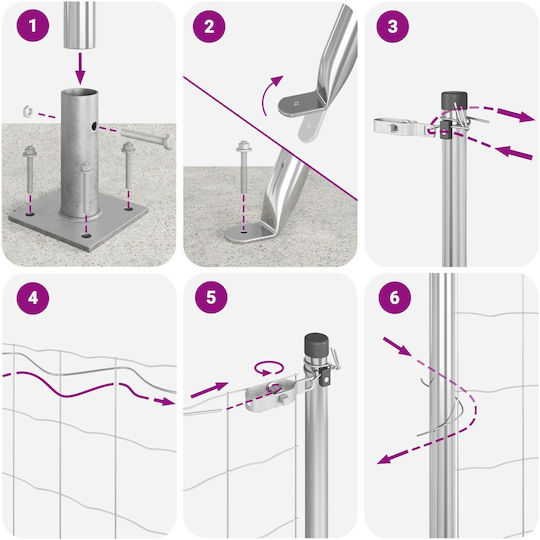 1

2

3

4

5

6