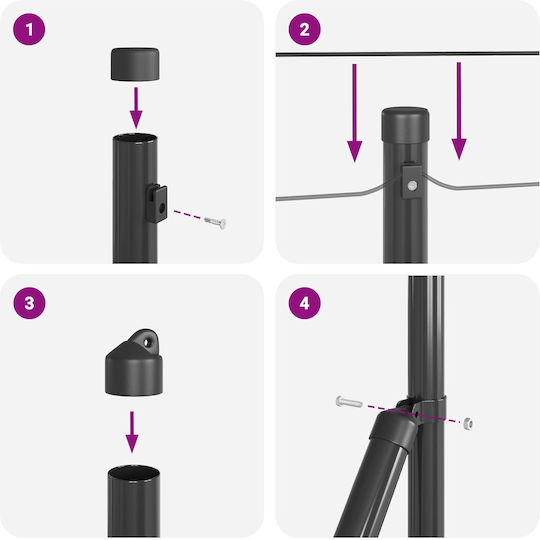 1

2

3

4