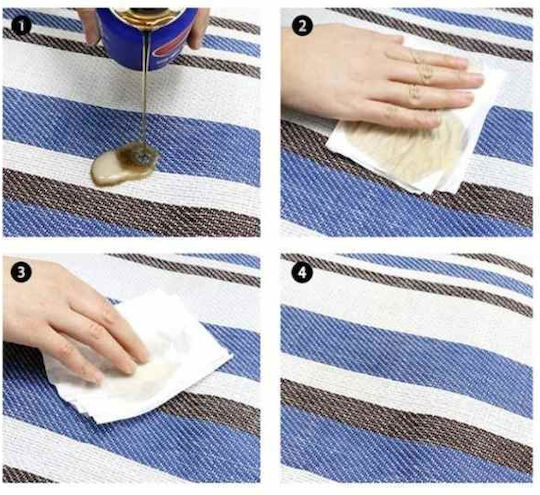 1

2

3

4