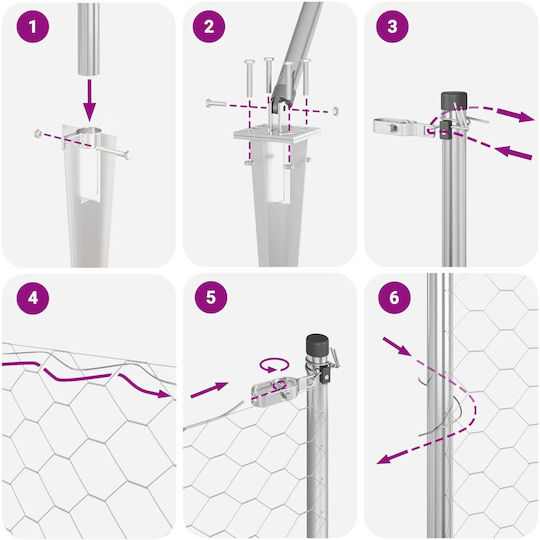 1

2

3

4

5

6