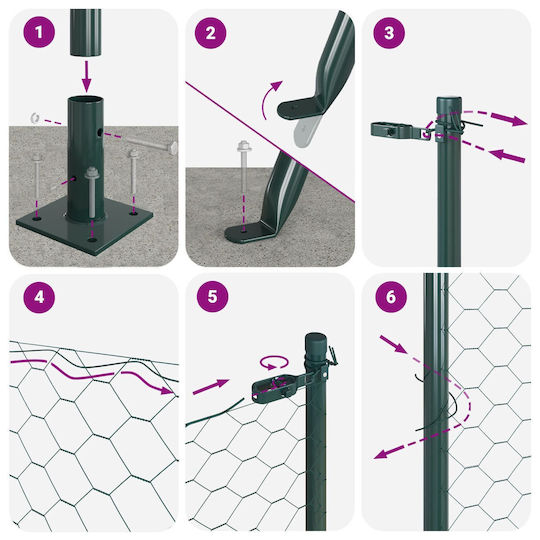 1

2

3

4

5

6