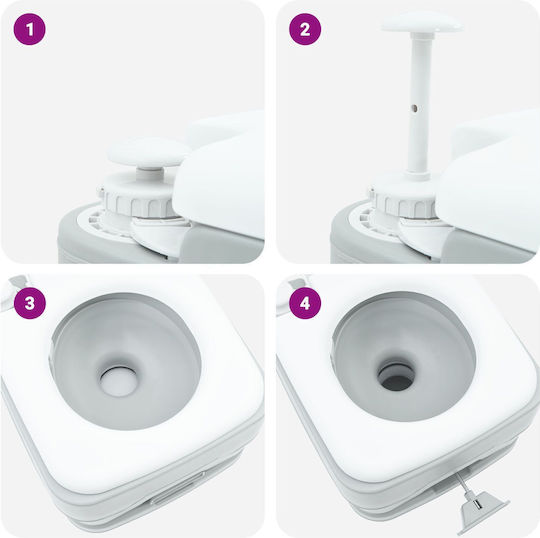 1

2

3

4