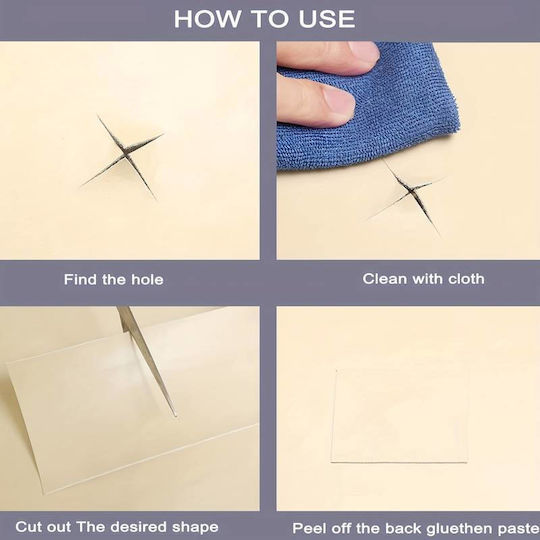 HOW TO USE

Find the hole

Clean with cloth

Cut out The desired shape

Peel off the back gluethen paste