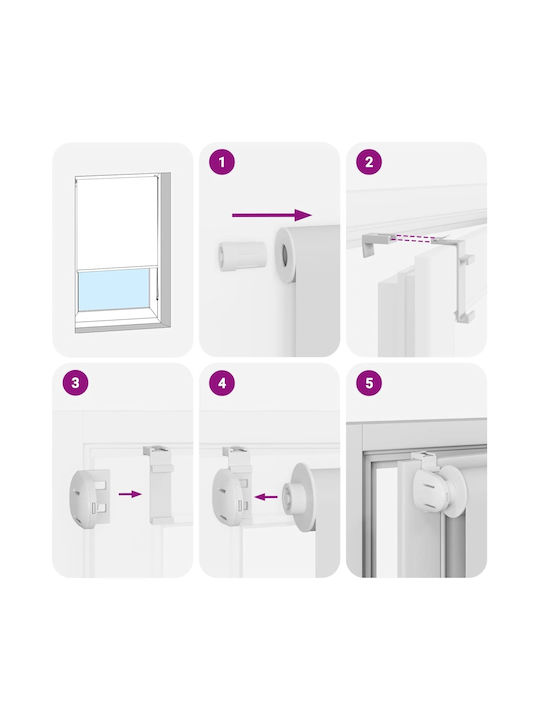 1

2

3

4

5