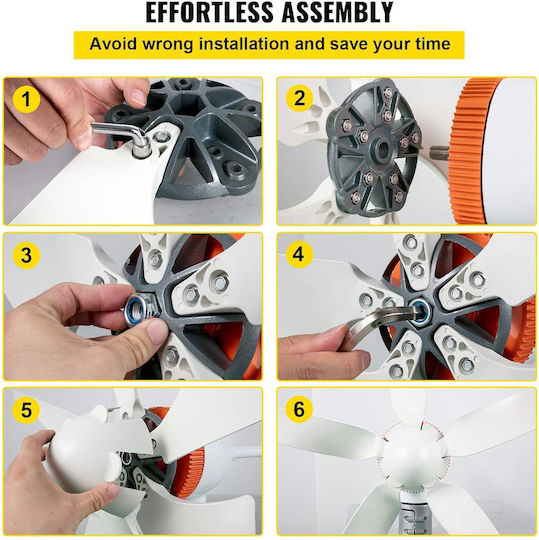 EFFORTLESS ASSEMBLY

Avoid wrong installation and save your time

1

2

3

4

5

6