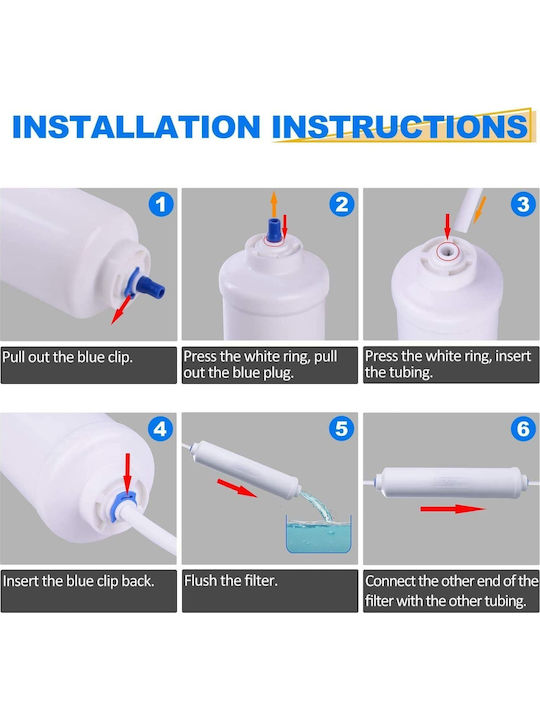 INSTALLATION INSTRUCTIONS

1

Pull out the blue clip.

2

Press the white ring, pull out the blue plug.

3

Press the white ring, insert the tubing.

4

Insert the blue clip back.

5

Flush the filter.

6

Connect the other end of the filter with the other tubing.