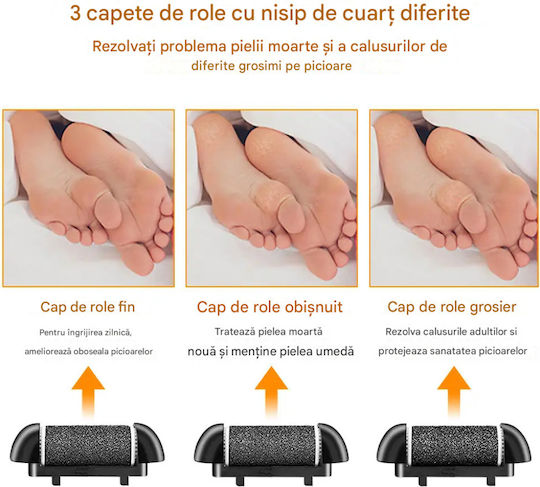 3 capete de role cu nisip de cuarț diferite

Rezolvați problema pielii moarte și a calusurilor de diferite grosimi pe picioare

Cap de role fin

Pentru îngrijirea zilnică, ameliorează oboseala picioarelor

Cap de role obișnuit

Tratează pielea moartă nouă și menține pielea umedă

Cap de role grosier

Rezolva calusurile adultilor si protejeaza sanatatea picioarelor