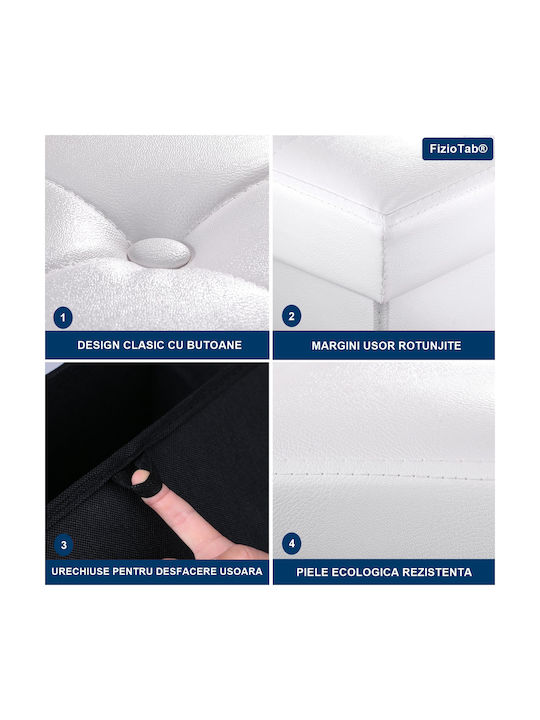 1
DESIGN CLASIC CU BUTOANE

FizioTab®

2
MARGINI USOR ROTUNJITE

3
URECHIUSE PENTRU DESFACERE USOARA

4
PIELE ECOLOGICA REZISTENTA