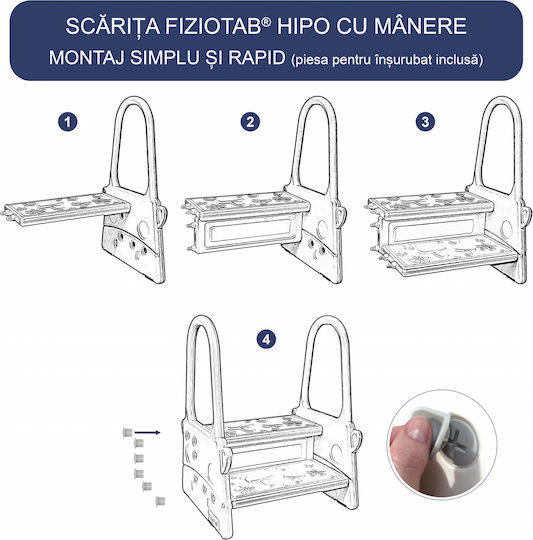 SCĂRIȚA FIZIOTAB® HIPO CU MÂNERE
MONTAJ SIMPLU ȘI RAPID (piesa pentru înșurubat inclusă)

1

2

3

4