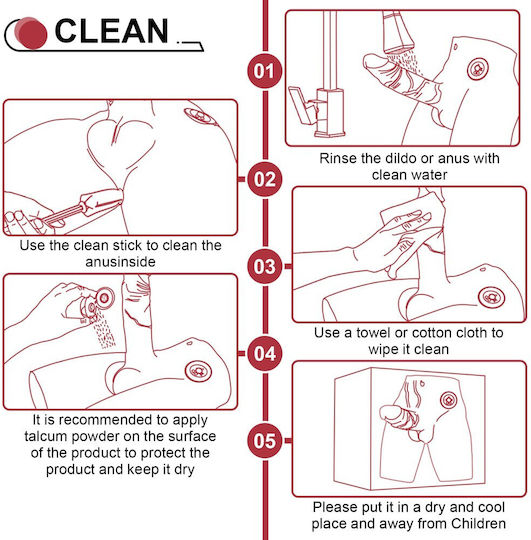 CLEAN

01

Rinse the dildo or anus with clean water

02

Use the clean stick to clean the anusinside

03

Use a towel or cotton cloth to wipe it clean

04

It is recommended to apply talcum powder on the surface of the product to protect the product and keep it dry

05

Please put it in a dry and cool place and away from Children