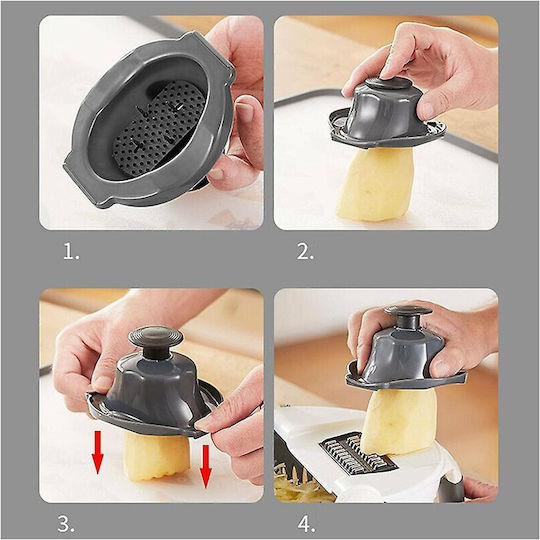 1.

2.

3.

4.