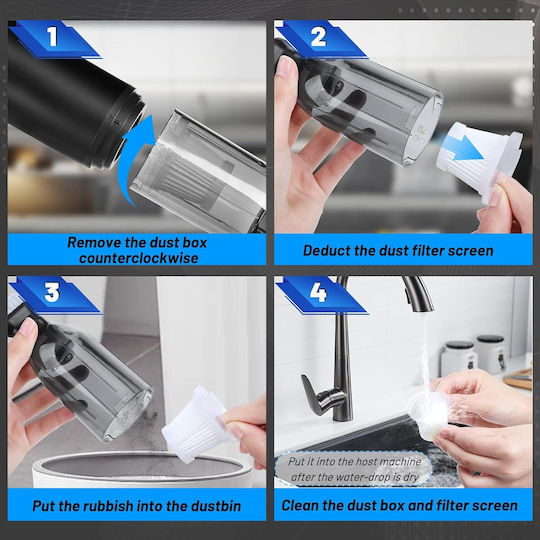 1

Remove the dust box counterclockwise

2

Deduct the dust filter screen

3

Put the rubbish into the dustbin

4

Put it into the host machine after the water-drop is dry

Clean the dust box and filter screen